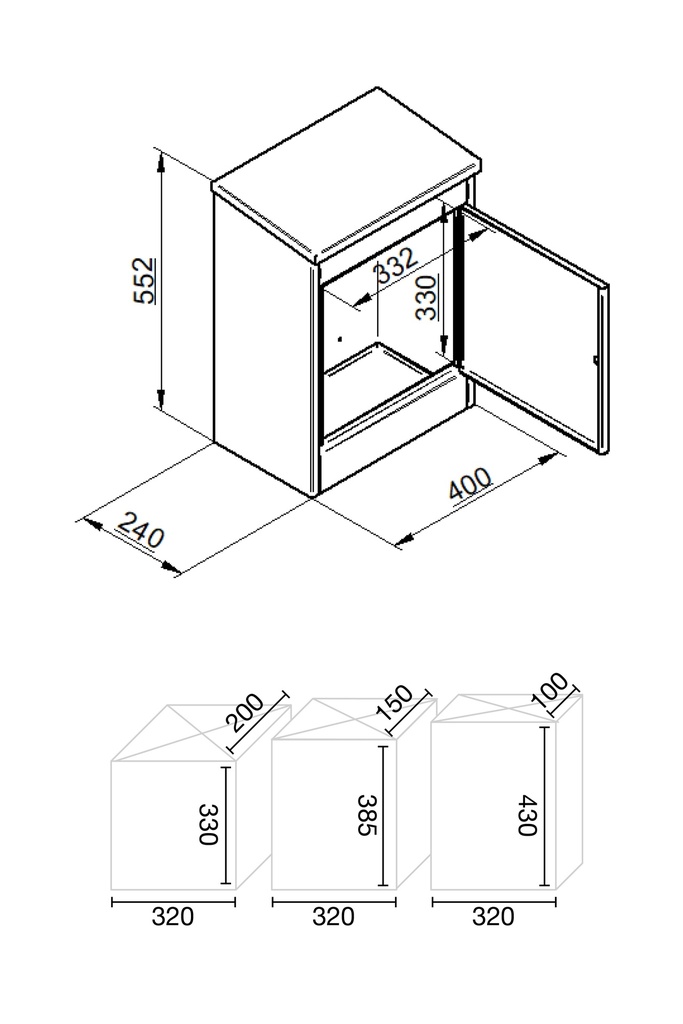 552
332
330
400
240

200
330
320
150
385
320
100
430
320