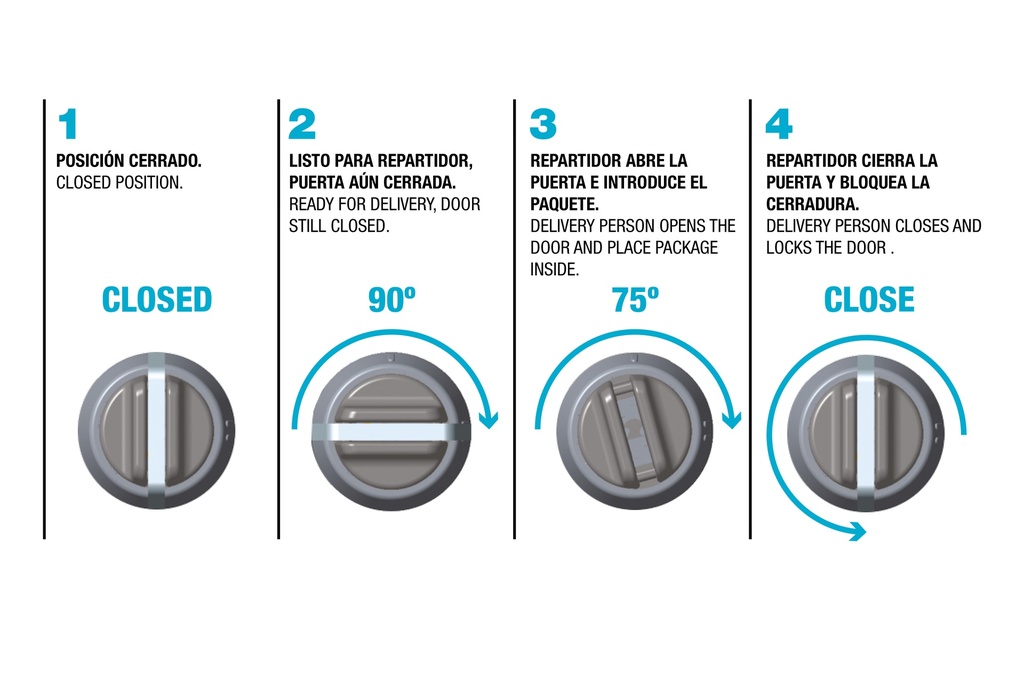 1

POSICIÓN CERRADO.
CLOSED POSITION.

CLOSED

2

LISTO PARA REPARTIDOR, PUERTA AÚN CERRADA.
READY FOR DELIVERY, DOOR STILL CLOSED.

90º

3

REPARTIDOR ABRE LA PUERTA E INTRODUCE EL PAQUETE.
DELIVERY PERSON OPENS THE DOOR AND PLACE PACKAGE INSIDE.

75º

4

REPARTIDOR CIERRA LA PUERTA Y BLOQUEA LA CERRADURA.
DELIVERY PERSON CLOSES AND LOCKS THE DOOR .

CLOSE